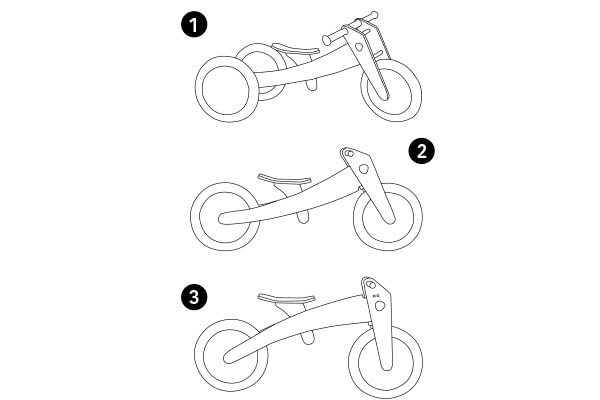 1

2

3